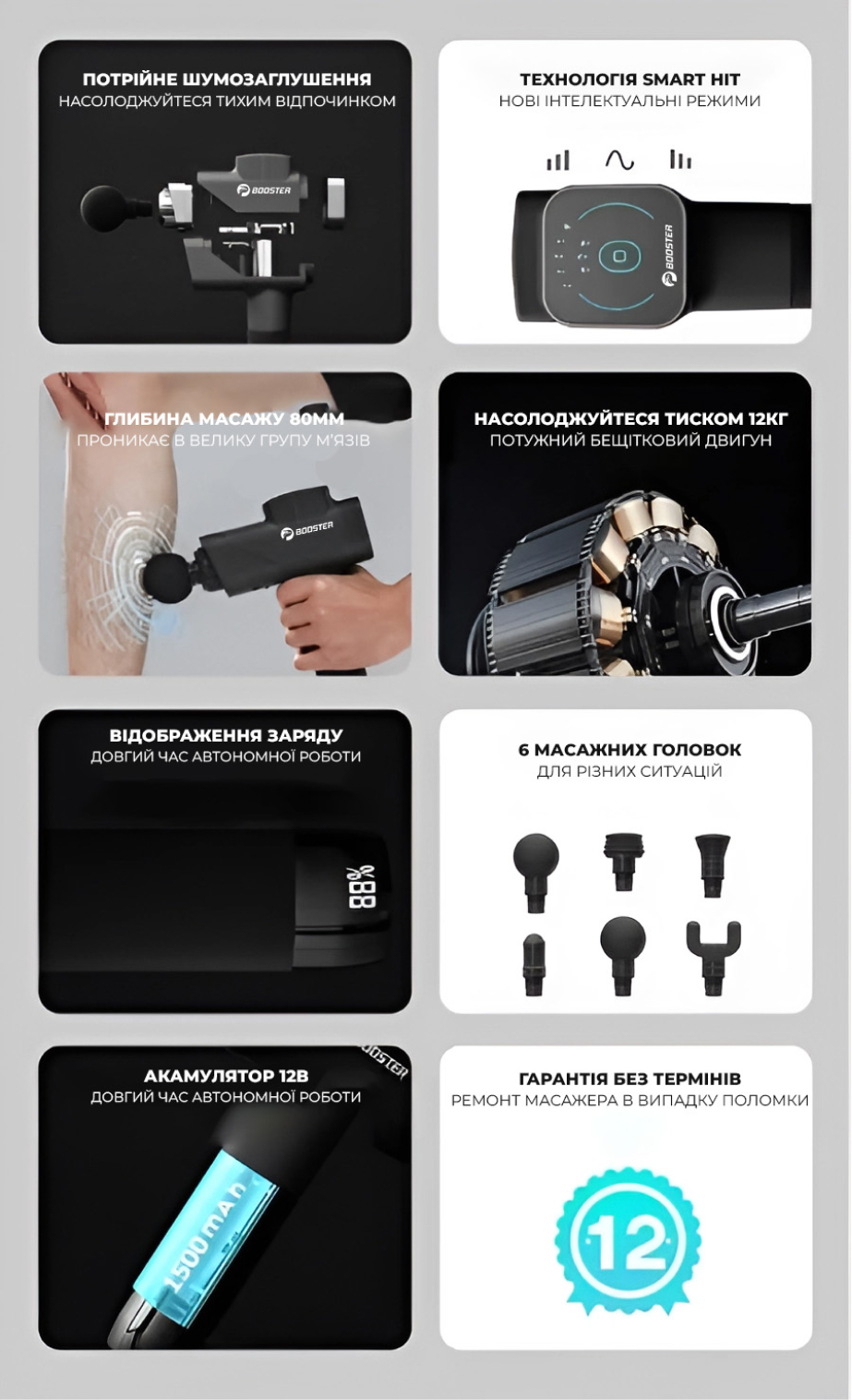 ПОТРІЙНЕ ШУМОЗАГЛУШЕННЯ
НАСОЛОДЖУЙТЕСЯ ТИХИМ ВІДПОЧИНКОМ

BOOSTER

ТЕХНОЛОГІЯ SMART HIT
НОВІ ІНТЕЛЕКТУАЛЬНІ РЕЖИМИ

BOOSTER

ГЛИБИНА МАСАЖУ 80ММ
ПРОНИКАЄ В ВЕЛИКУ ГРУПУ М'ЯЗІВ

BOOSTER

НАСОЛОДЖУЙТЕСЯ ТИСКОМ 12КГ
ПОТУЖНИЙ БЕЩІТКОВИЙ ДВИГУН

ВІДОБРАЖЕННЯ ЗАРЯДУ
ДОВГИЙ ЧАС АВТОНОМНОЇ РОБОТИ

88%

6 МАСАЖНИХ ГОЛОВОК
ДЛЯ РІЗНИХ СИТУАЦІЙ

АКАМУЛЯТОР 12В
ДОВГИЙ ЧАС АВТОНОМНОЇ РОБОТИ

BOOSTER

1500mAh

ГАРАНТІЯ БЕЗ ТЕРМІНІВ
РЕМОНТ МАСАЖЕРА В ВИПАДКУ ПОЛОМКИ

12