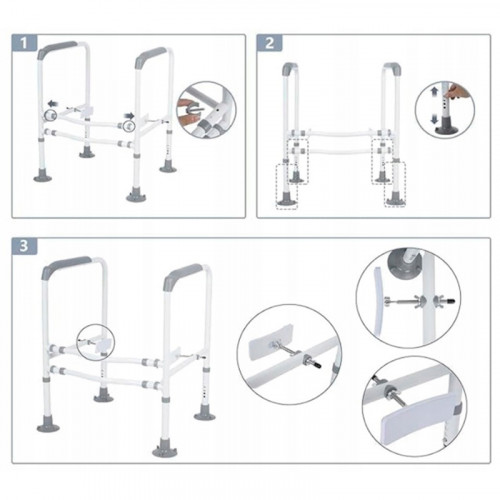 1

2

3