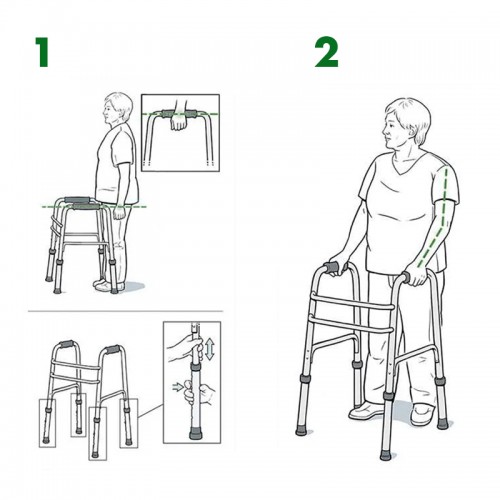 1

2