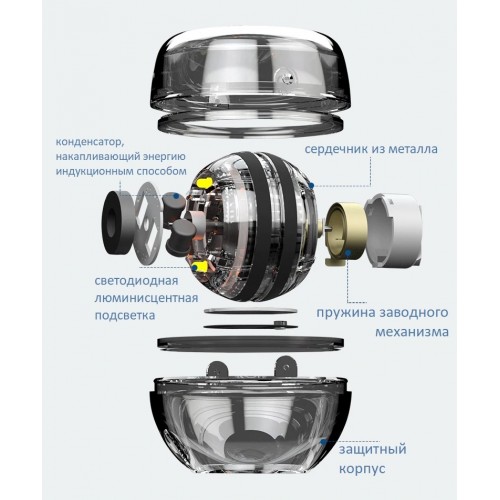 конденсатор, накапливающий энергию индукционным способом

сердечник из металла

светодиодная люминисцентная подсветка

пружина заводного механизма

защитный корпус